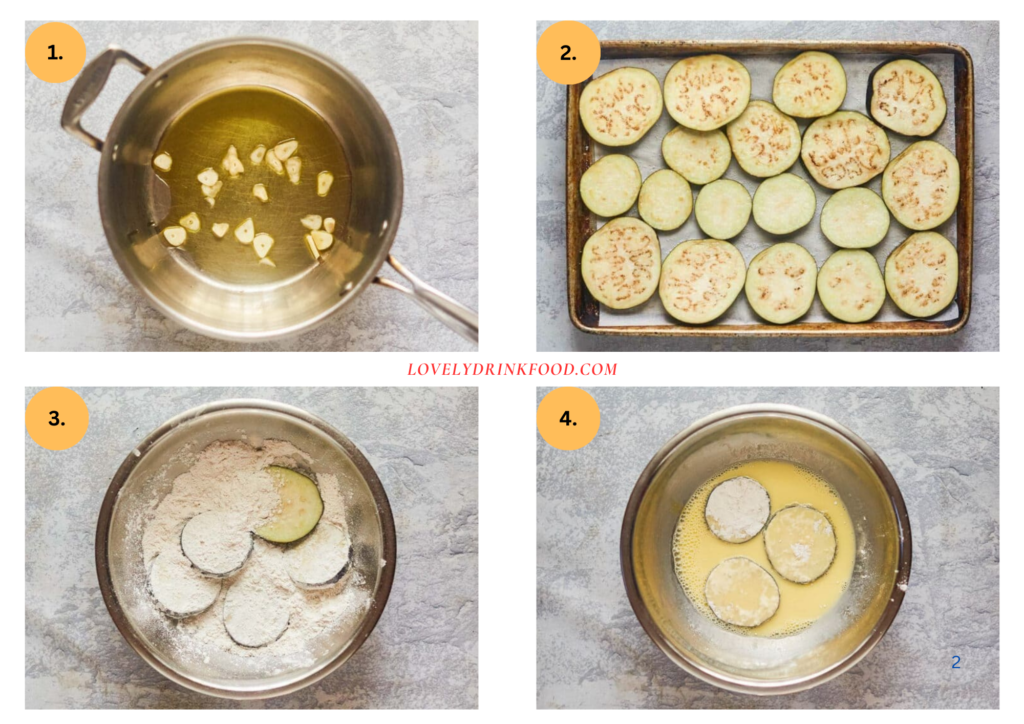 1.

2.

LOVELYDRINKFOOD.COM

3.

4.

2