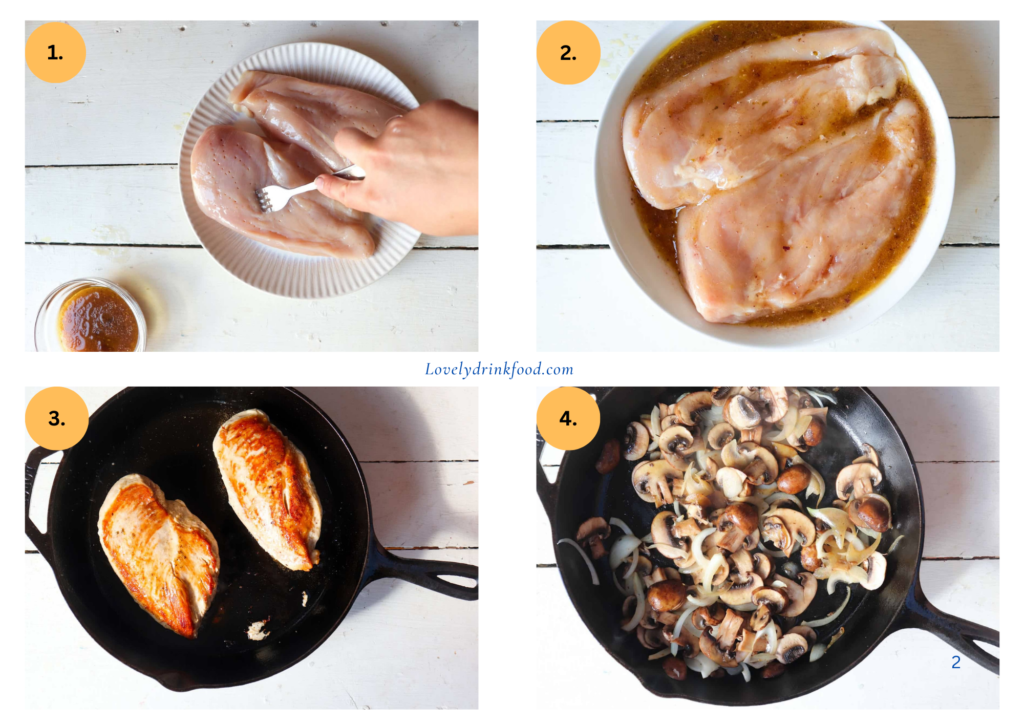 1.

2.

Lovelydrinkfood.com

3.

4.

2