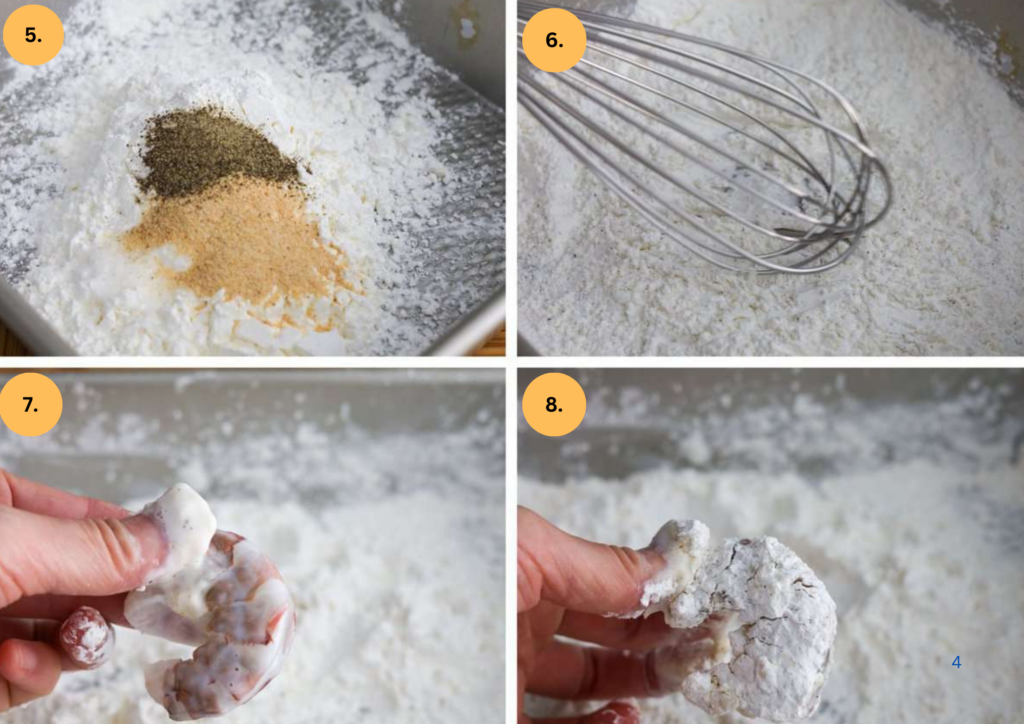 5.

6.

7.

8.

4